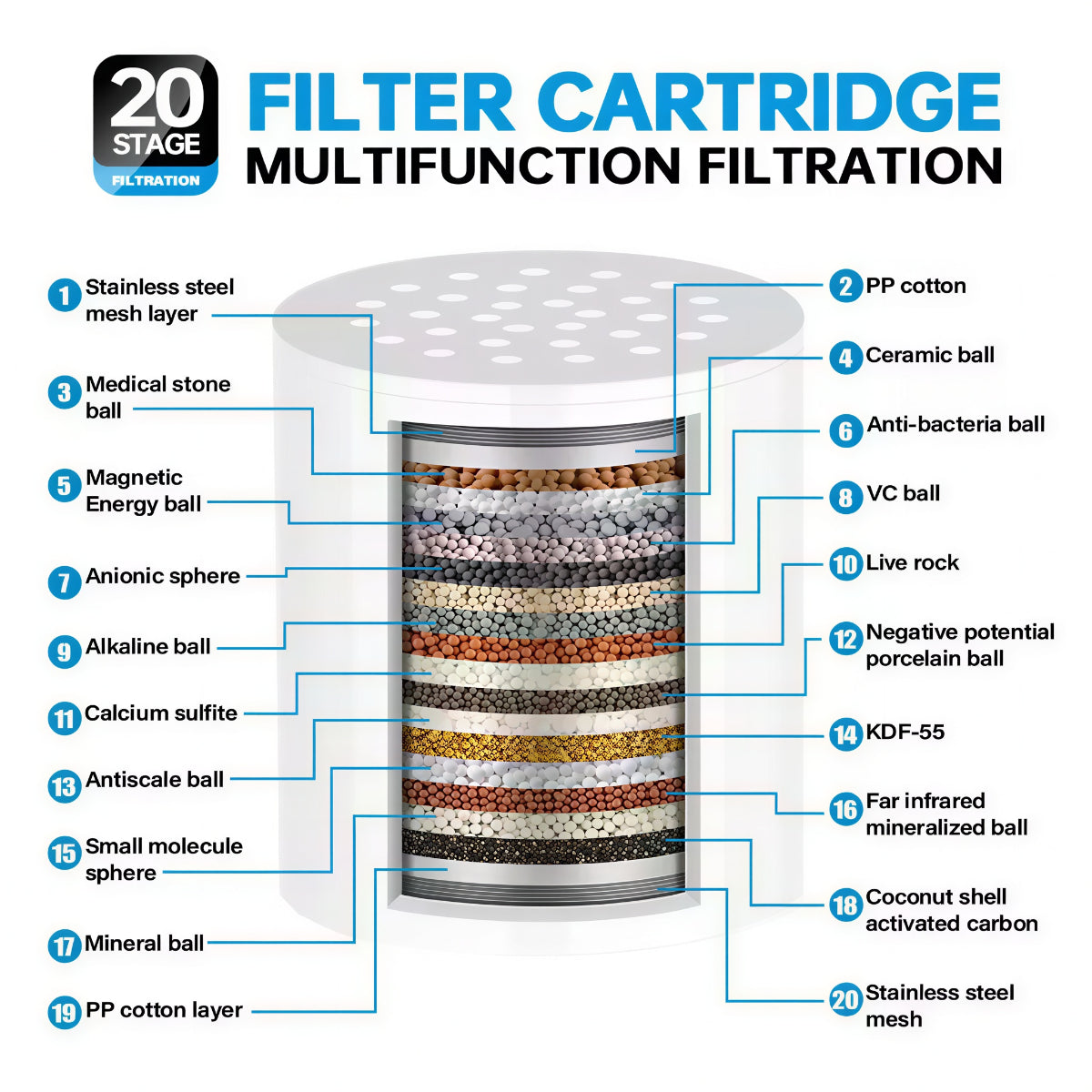 20 STAGE FILTRATION

FILTER CARTRIDGE
MULTIFUNCTION FILTRATION

1 Stainless steel mesh layer

3 Medical stone ball

5 Magnetic Energy ball

7 Anionic sphere

9 Alkaline ball

11 Calcium sulfite

13 Antiscale ball

15 Small molecule sphere

17 Mineral ball

19 PP cotton layer

2 PP cotton

4 Ceramic ball

6 Anti-bacteria ball

8 VC ball

10 Live rock

12 Negative potential porcelain ball

14 KDF-55

16 Far infrared mineralized ball

18 Coconut shell activated carbon

20 Stainless steel mesh