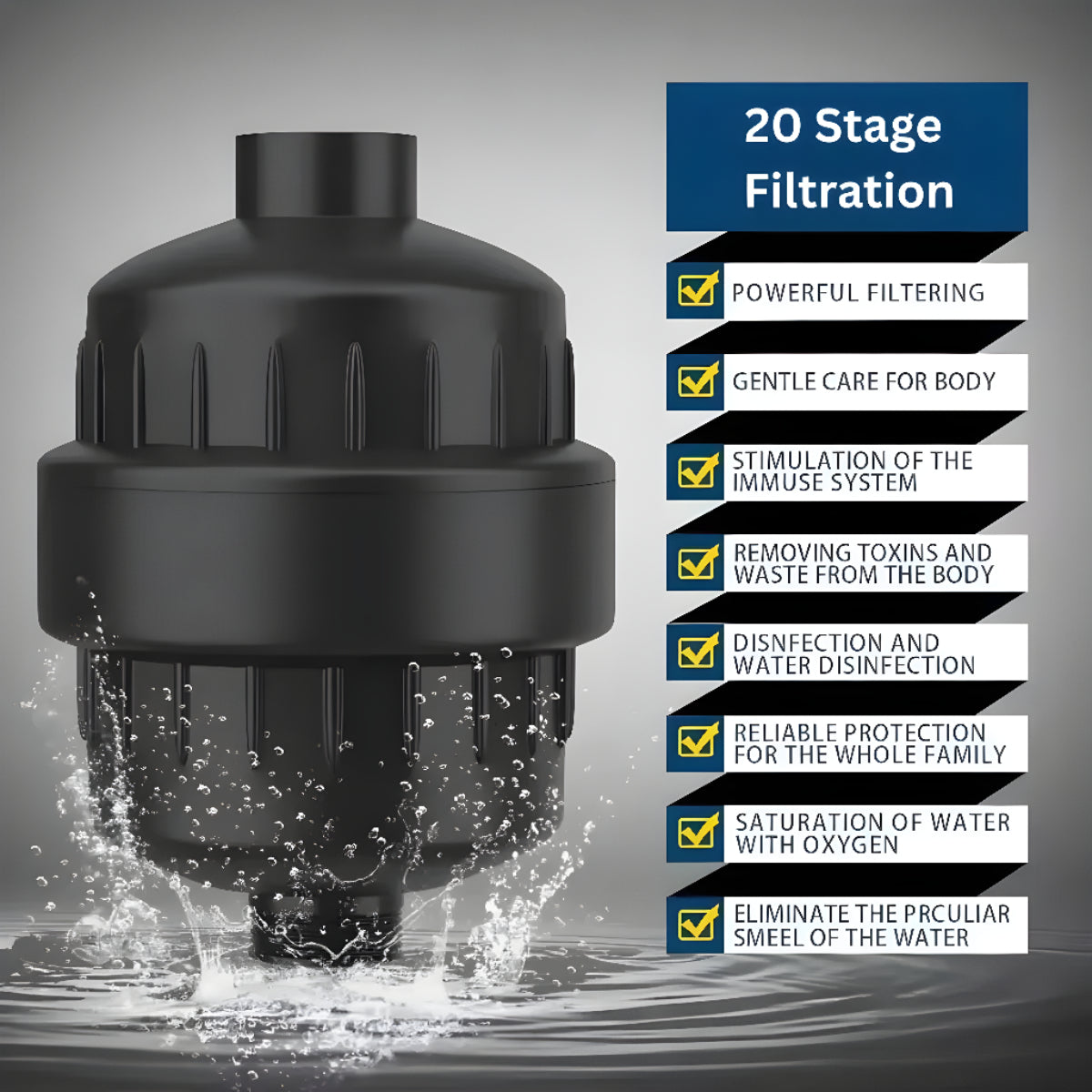 20 Stage Filtration

POWERFUL FILTERING

GENTLE CARE FOR BODY

STIMULATION OF THE IMMUSE SYSTEM

REMOVING TOXINS AND WASTE FROM THE BODY

DISNFECTION AND WATER DISINFECTION

RELIABLE PROTECTION FOR THE WHOLE FAMILY

SATURATION OF WATER WITH OXYGEN

ELIMINATE THE PRCULIAR SMEEL OF THE WATER