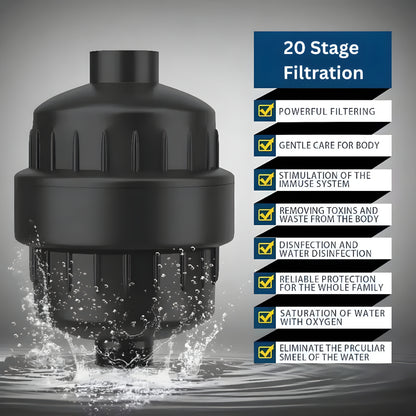 20 Stage Filtration

POWERFUL FILTERING

GENTLE CARE FOR BODY

STIMULATION OF THE IMMUSE SYSTEM

REMOVING TOXINS AND WASTE FROM THE BODY

DISNFECTION AND WATER DISINFECTION

RELIABLE PROTECTION FOR THE WHOLE FAMILY

SATURATION OF WATER WITH OXYGEN

ELIMINATE THE PRCULIAR SMEEL OF THE WATER